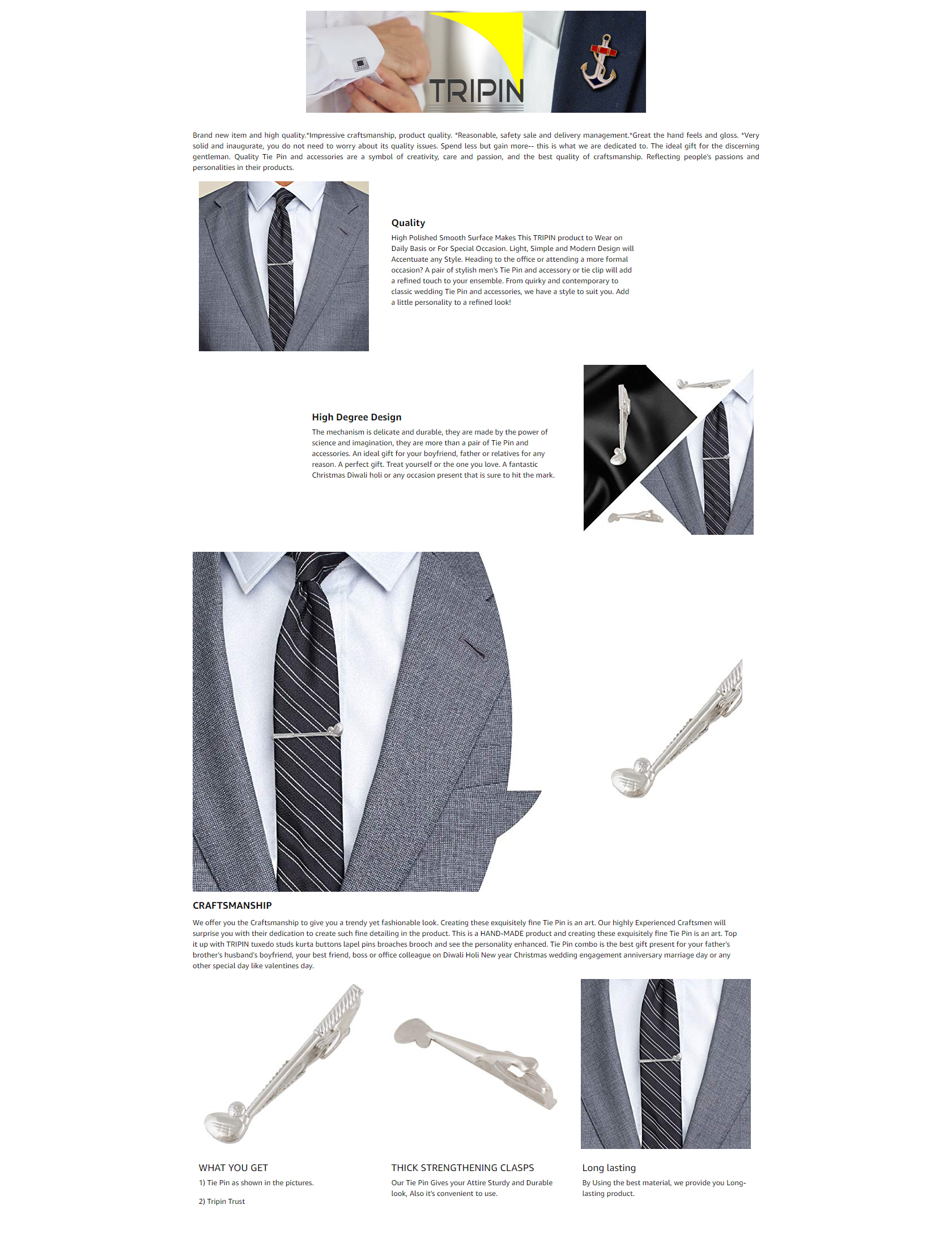 TRIPIN

Brand new item and high quality.*Impressive craftsmanship, product quality. *Reasonable, safety sale and delivery management.*Great the hand feels and gloss. *Very solid and inaugurate, you do not need to worry about its quality issues. Spend less but gain more-- this is what we are dedicated to. The ideal gift for the discerning gentleman. Quality Tie Pin and accessories are a symbol of creativity, care and passion, and the best quality of craftsmanship. Reflecting people's passions and personalities in their products.

Quality

High Polished Smooth Surface Makes This TRIPIN product to Wear on Daily Basis or For Special Occasion. Light, Simple and Modern Design will Accentuate any Style. Heading to the office or attending a more formal occasion? A pair of stylish men's Tie Pin and accessory or tie clip will add a refined touch to your ensemble. From quirky and contemporary to classic wedding Tie Pin and accessories, we have a style to suit you. Add a little personality to a refined look!

High Degree Design

The mechanism is delicate and durable, they are made by the power of science and imagination, they are more than a pair of Tie Pin and accessories. An ideal gift for your boyfriend, father or relatives for any reason. A perfect gift. Treat yourself or the one you love. A fantastic Christmas Diwali holi or any occasion present that is sure to hit the mark.

CRAFTSMANSHIP

We offer you the Craftsmanship to give you a trendy yet fashionable look. Creating these exquisitely fine Tie Pin is an art. Our highly Experienced Craftsmen will surprise you with their dedication to create such fine detailing in the product. This is a HAND-MADE product and creating these exquisitely fine Tie Pin is an art. Top it up with TRIPIN tuxedo studs kurta buttons lapel pins broaches brooch and see the personality enhanced. Tie Pin combo is the best gift present for your father's brother's husband's boyfriend, your best friend, boss or office colleague on Diwali Holi New year Christmas wedding engagement anniversary marriage day or any other special day like valentines day.

WHAT YOU GET

1) Tie Pin as shown in the pictures.

2) Tripin Trust

THICK STRENGTHENING CLASPS

Our Tie Pin Gives your Attire Sturdy and Durable look, Also it's convenient to use.

Long lasting

By Using the best material, we provide you Long-lasting product.