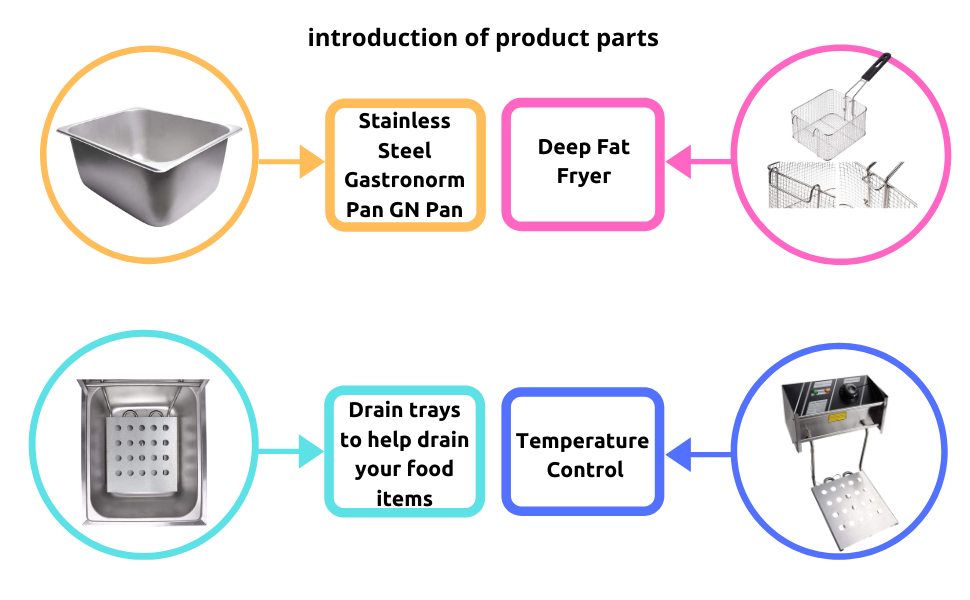 introduction of product parts

Stainless Steel Gastronorm Pan GN Pan

Deep Fat Fryer

Drain trays to help drain your food items

Temperature Control